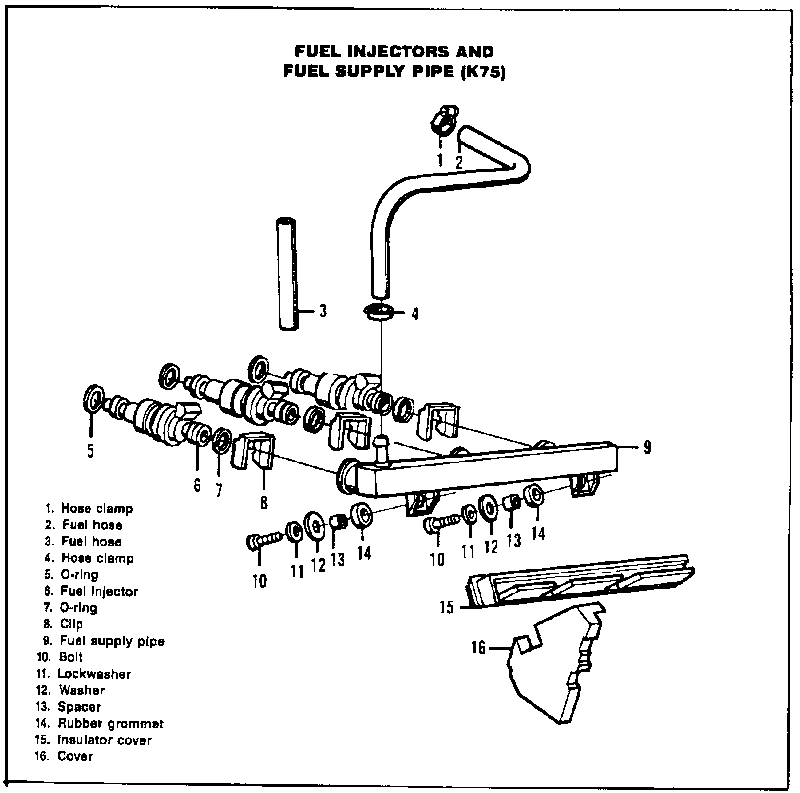 FUEL INJECTORS AND
FUEL SUPPLY PIPE (K75)

1 2
3
4
5
6 7
8
9
10 11 12 13 14
10 11 12 13 14
15
16

1. Hose clamp
2. Fuel hose
3. Fuel hose
4. Hose clamp
5. O-ring
6. Fuel injector
7. O-ring
8. Clip
9. Fuel supply pipe
10. Bolt
11. Lockwasher
12. Washer
13. Spacer
14. Rubber grommet
15. Insulator cover
16. Cover